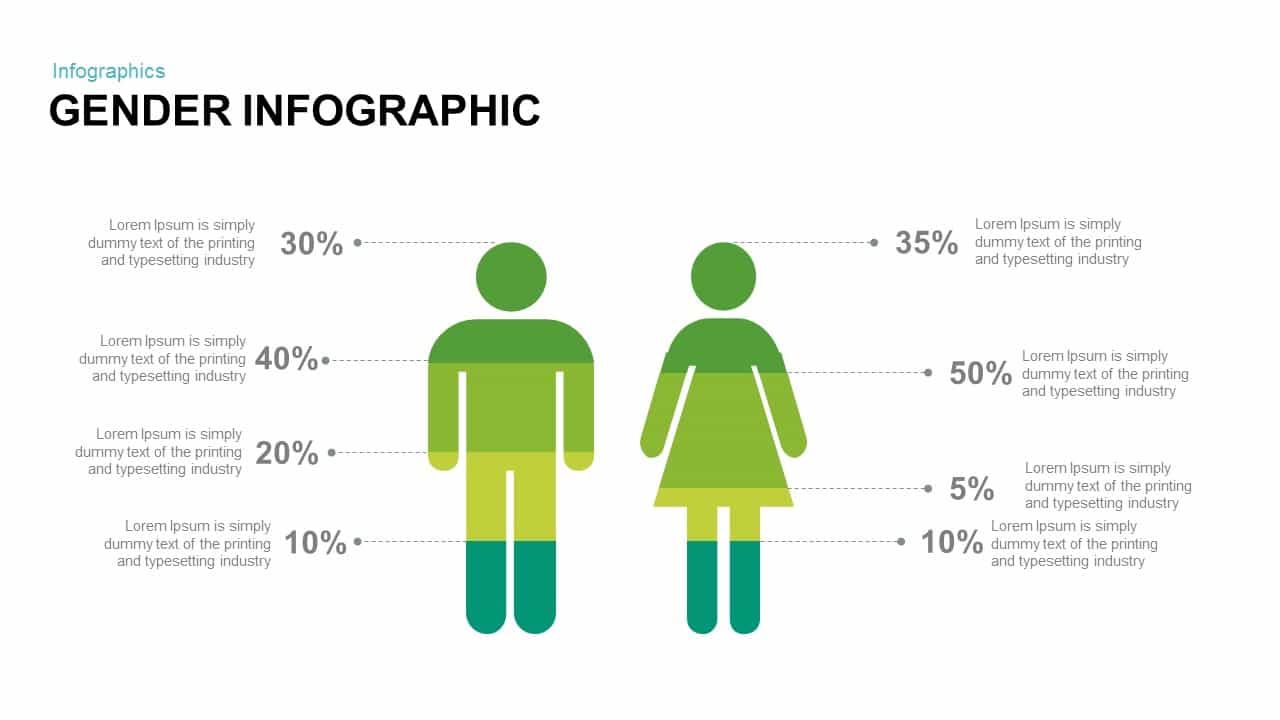 Infographics

GENDER INFOGRAPHIC

Lorem Ipsum is simply dummy text of the printing and typesetting industry
30%

Lorem Ipsum is simply dummy text of the printing and typesetting industry
40%

Lorem Ipsum is simply dummy text of the printing and typesetting industry
20%

Lorem Ipsum is simply dummy text of the printing and typesetting industry
10%

35%
Lorem Ipsum is simply dummy text of the printing and typesetting industry

50%
Lorem Ipsum is simply dummy text of the printing and typesetting industry

5%
Lorem Ipsum is simply dummy text of the printing and typesetting industry

10%
Lorem Ipsum is simply dummy text of the printing and typesetting industry