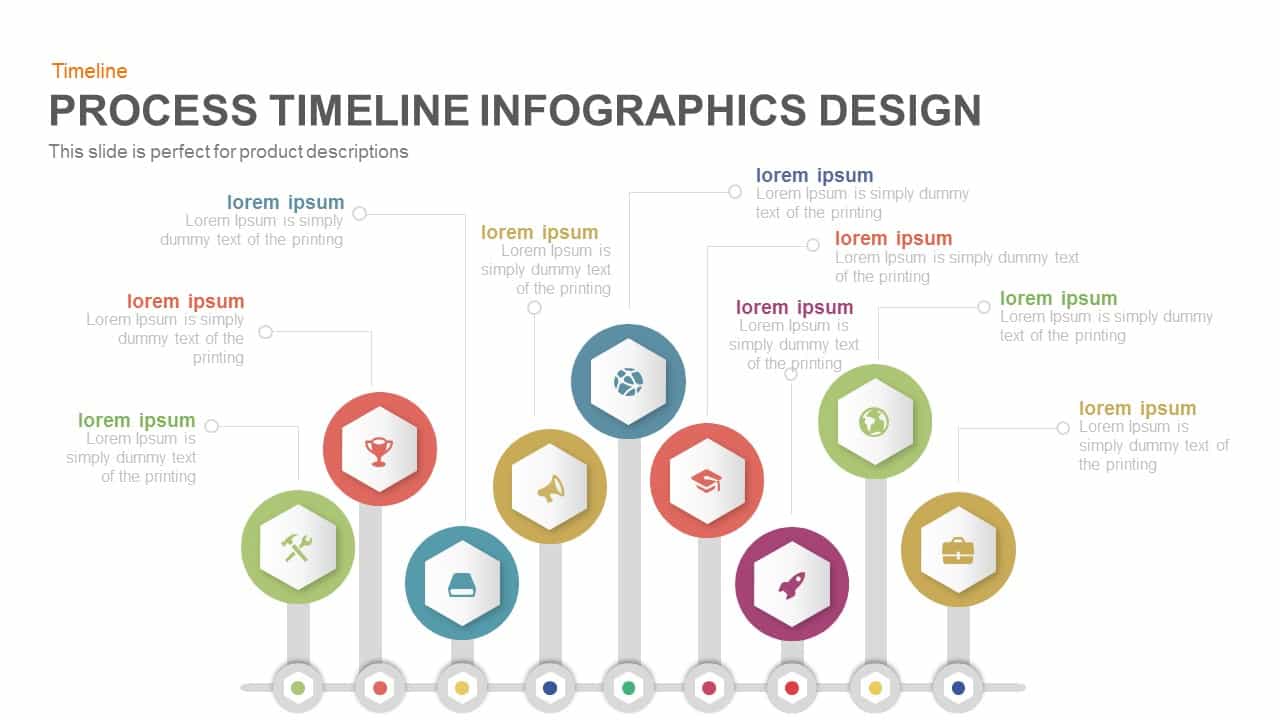 Timeline

PROCESS TIMELINE INFOGRAPHICS DESIGN

This slide is perfect for product descriptions

lorem ipsum
Lorem Ipsum is simply dummy text of the printing

lorem ipsum
Lorem Ipsum is simply dummy text of the printing

lorem ipsum
Lorem Ipsum is simply dummy text of the printing

lorem ipsum
Lorem Ipsum is simply dummy text of the printing

lorem ipsum
Lorem Ipsum is simply dummy text of the printing

lorem ipsum
Lorem Ipsum is simply dummy text of the printing

lorem ipsum
Lorem Ipsum is simply dummy text of the printing

lorem ipsum
Lorem Ipsum is simply dummy text of the printing

lorem ipsum
Lorem Ipsum is simply dummy text of the printing