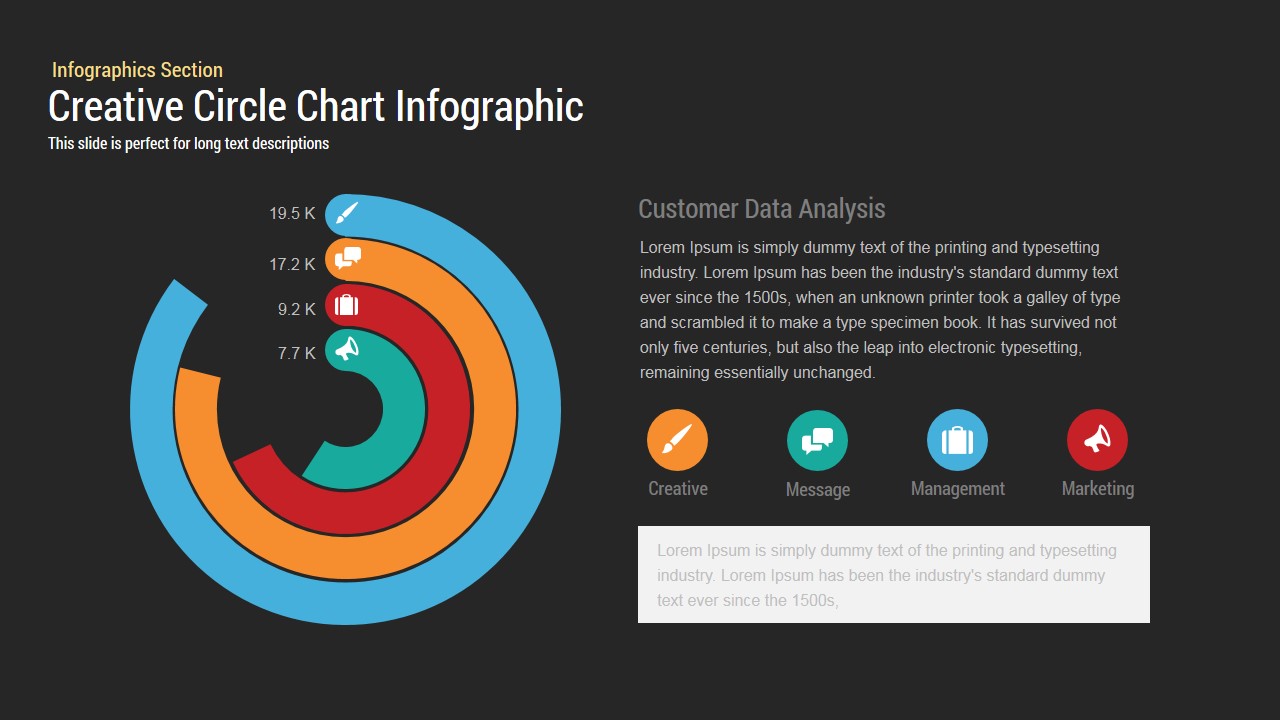 Infographics Section
Creative Circle Chart Infographic
This slide is perfect for long text descriptions

19.5 K
17.2 K
9.2 K
7.7 K

Customer Data Analysis

Lorem Ipsum is simply dummy text of the printing and typesetting industry. Lorem Ipsum has been the industry's standard dummy text ever since the 1500s, when an unknown printer took a galley of type and scrambled it to make a type specimen book. It has survived not only five centuries, but also the leap into electronic typesetting, remaining essentially unchanged.

Creative
Message
Management
Marketing

Lorem Ipsum is simply dummy text of the printing and typesetting industry. Lorem Ipsum has been the industry's standard dummy text ever since the 1500s,